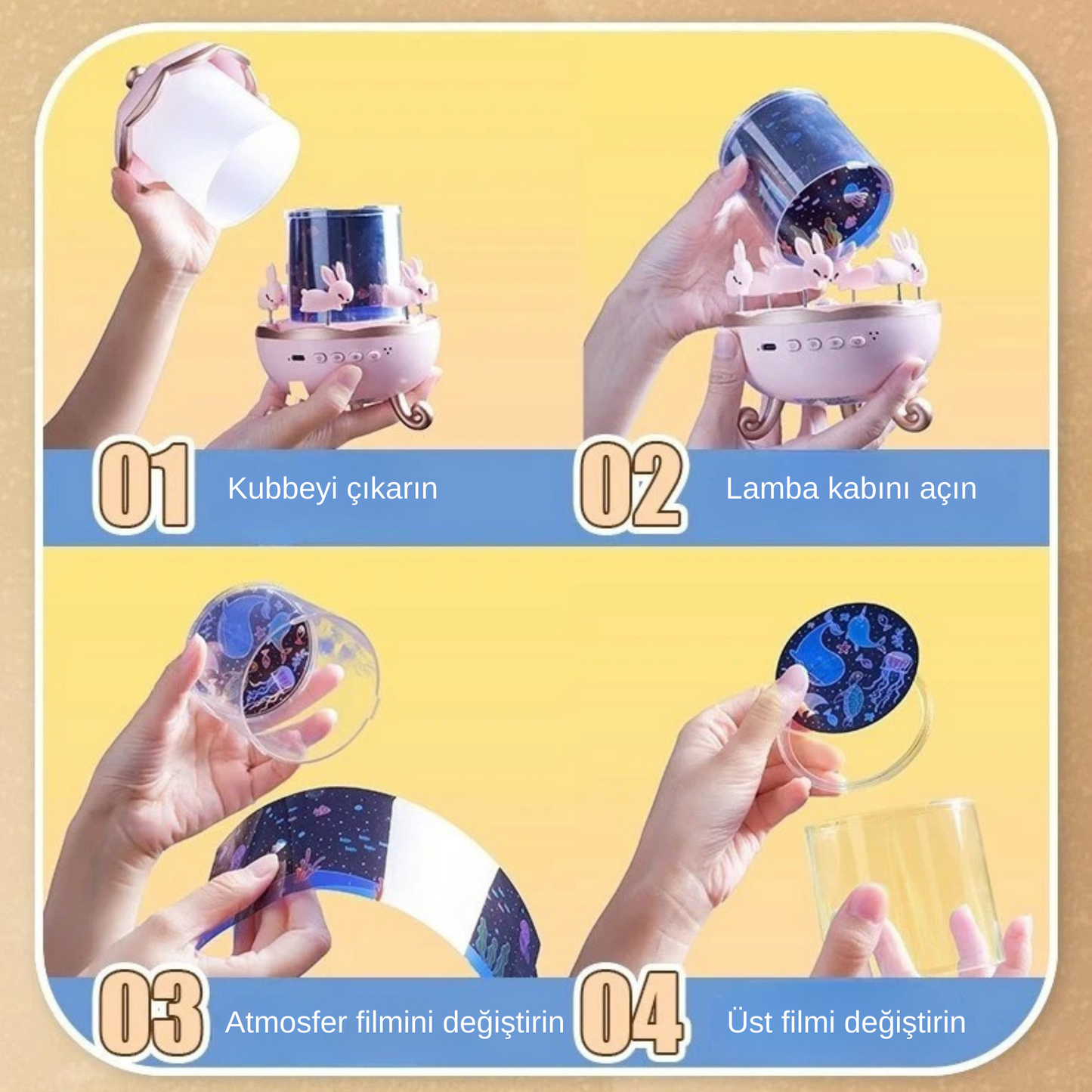 01 Kubbeyi çıkarın

02 Lamba kabını açın

03 Atmosfer filmini değiştirin

04 Üst filmi değiştirin